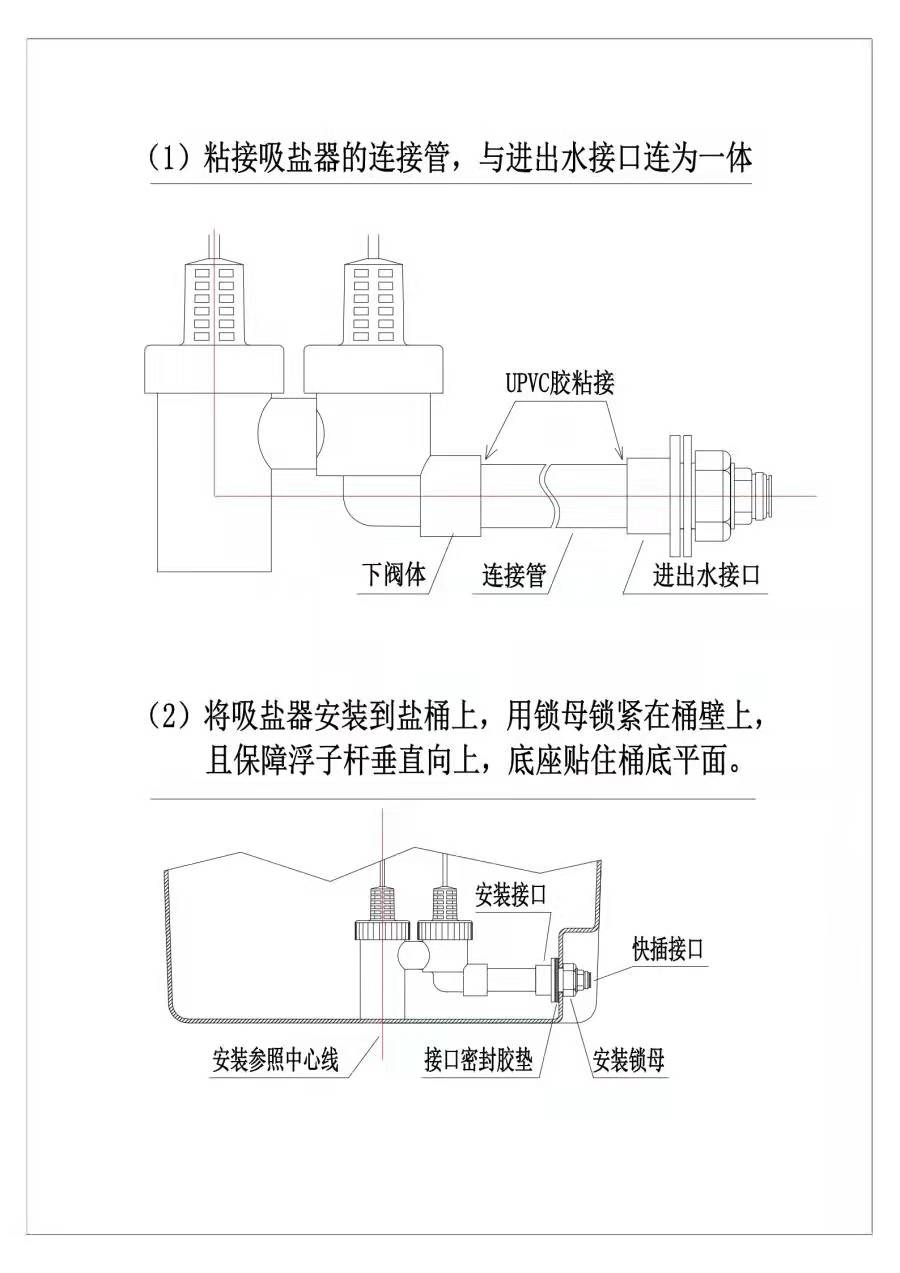 （1）粘接吸盐器的连接管，与进出水接口连为一体

UPVC胶粘接

下阀体

连接管

进出水接口

（2）将吸盐器安装到盐桶上，用锁母锁紧在桶壁上，且保障浮子杆垂直向上，底座贴住桶底平面。

安装接口

快插接口

安装参照中心线

接口密封胶垫

安装锁母